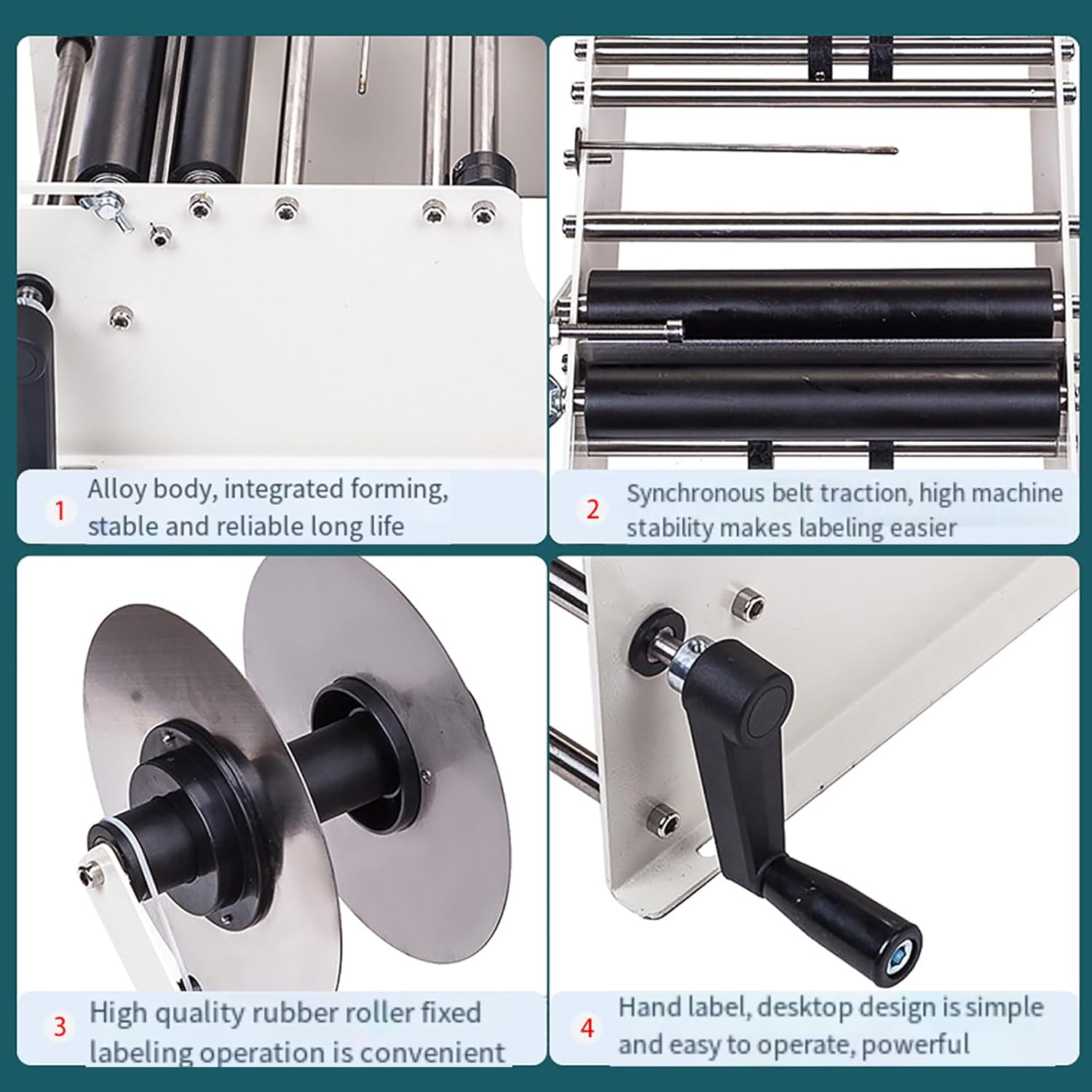 1 Alloy body, integrated forming, stable and reliable long life

2 Synchronous belt traction, high machine stability makes labeling easier

3 High quality rubber roller fixed labeling operation is convenient

4 Hand label, desktop design is simple and easy to operate, powerful